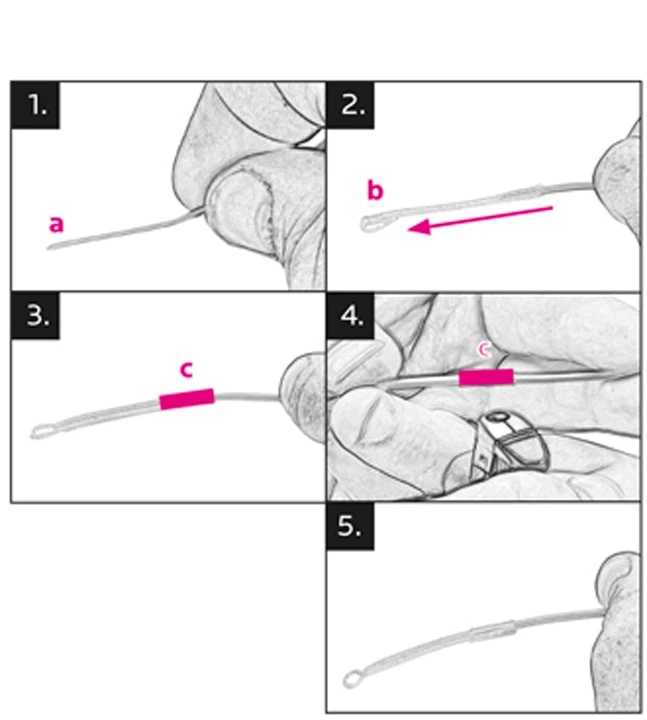 1.
a
2.
b
3.
c
4.
c
5.